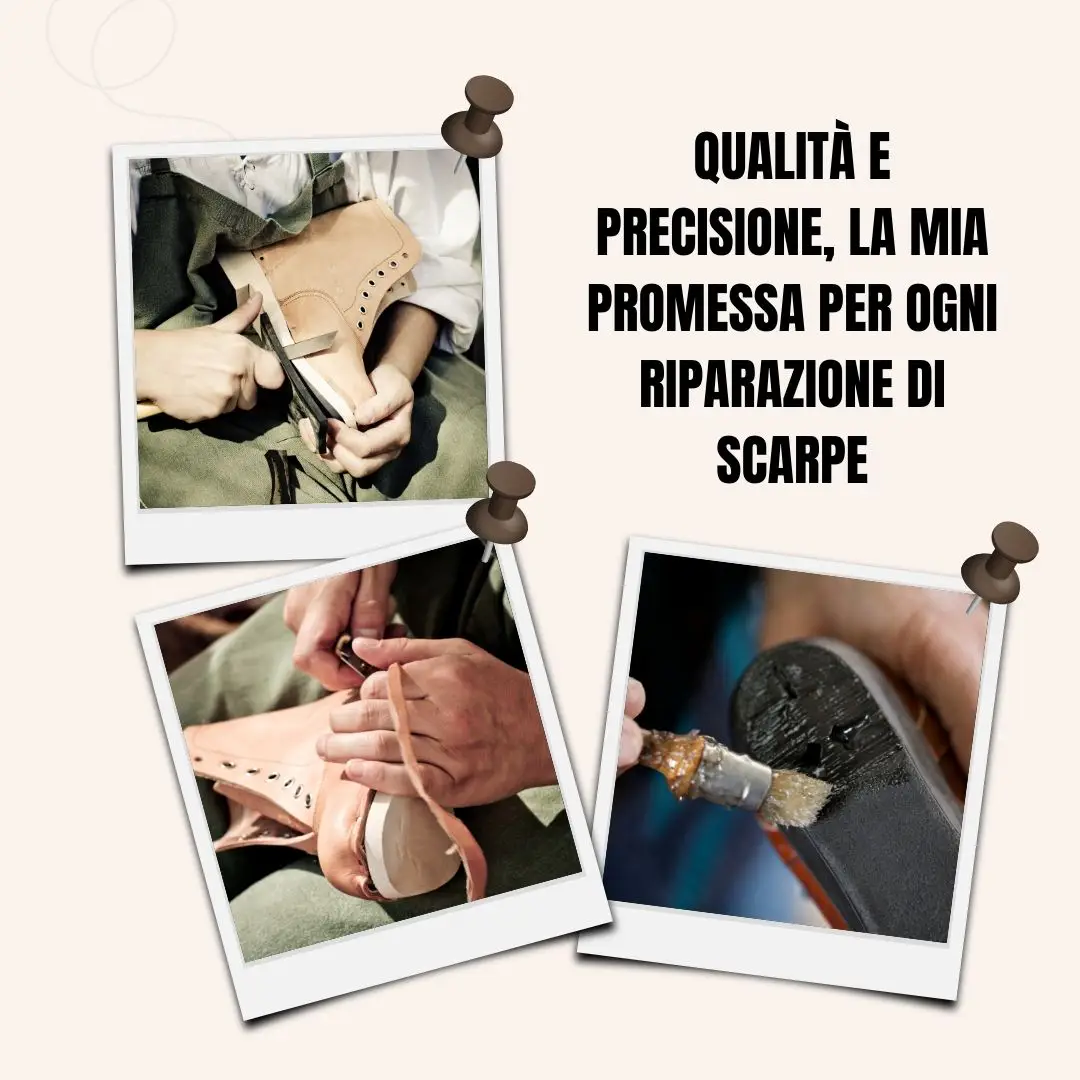 QUALITÀ E PRECISIONE, LA MIA PROMESSA PER OGNI RIPARAZIONE DI SCARPE